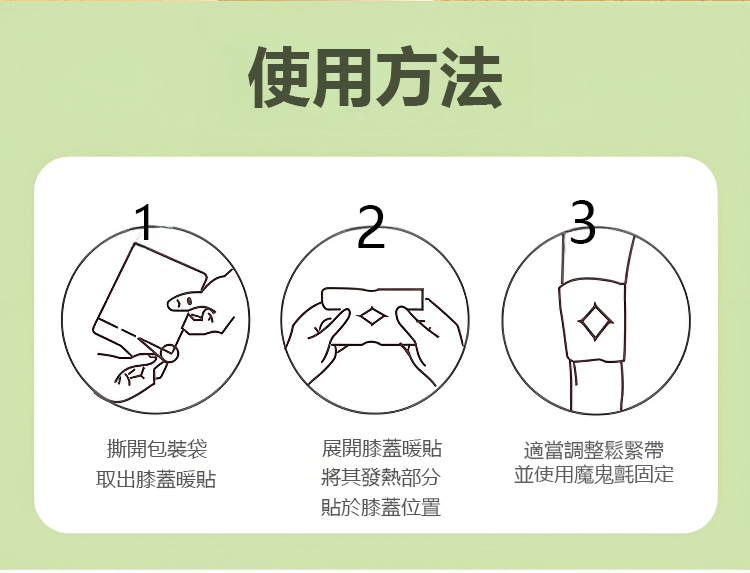 使用方法

1

撕開包裝袋
取出膝蓋暖貼

2

展開膝蓋暖貼
將其發熱部分
貼於膝蓋位置

3

適當調整鬆緊帶
並使用魔鬼氈固定